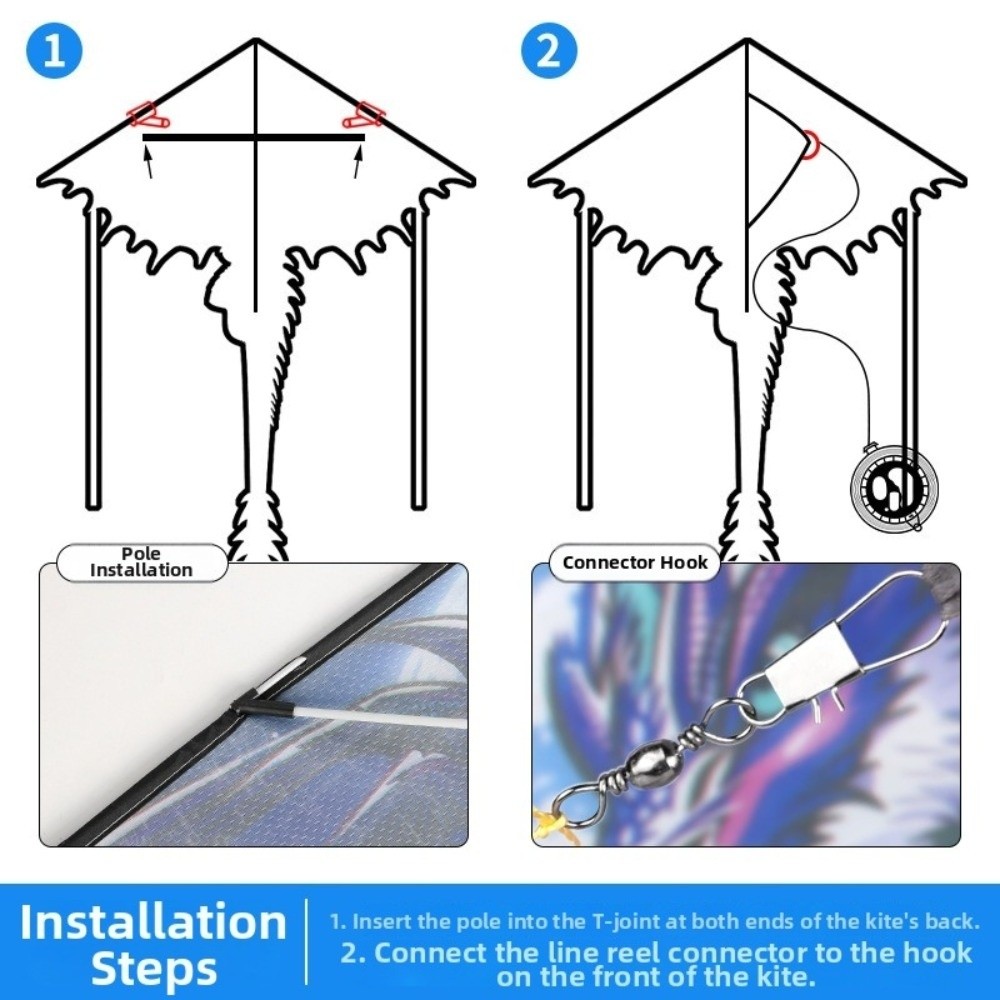 1

2

Pole Installation

Connector Hook

Installation Steps

1. Insert the pole into the T-joint at both ends of the kite's back.

2. Connect the line reel connector to the hook on the front of the kite.